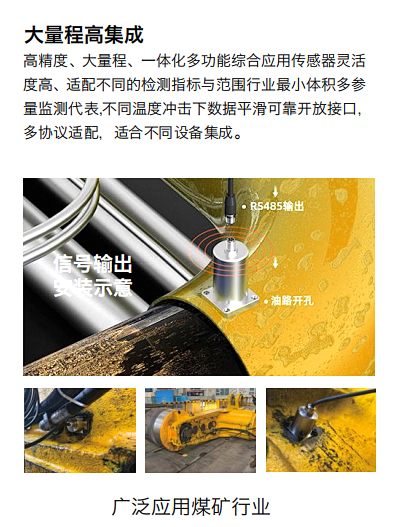 大量程高集成

高精度、大量程、一体化多功能综合应用传感器灵活度高、适配不同的检测指标与范围行业最小体积多参量监测代表,不同温度冲击下数据平滑可靠开放接口,多协议适配，适合不同设备集成。

RS485输出

信号输出
安装示意

油路开孔

广泛应用煤矿行业